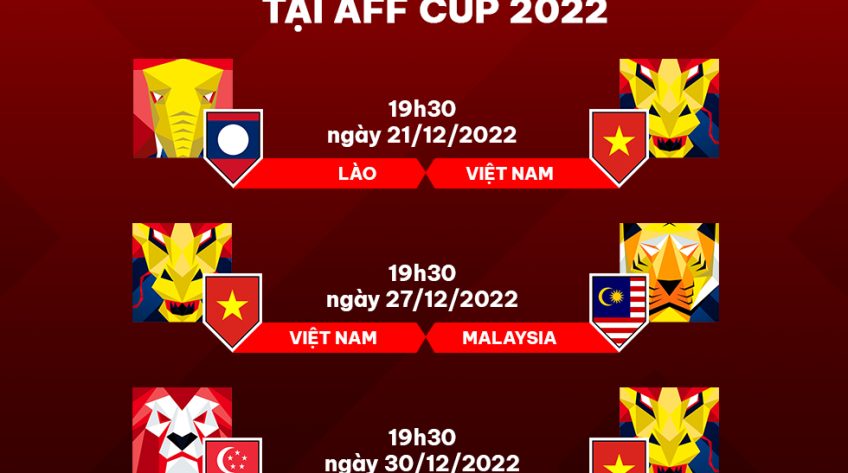 TẠI AFF CUP 2022

19h30
ngày 21/12/2022

LÀO
VIỆT NAM

19h30
ngày 27/12/2022

VIỆT NAM
MALAYSIA

19h30
ngày 30/12/2022